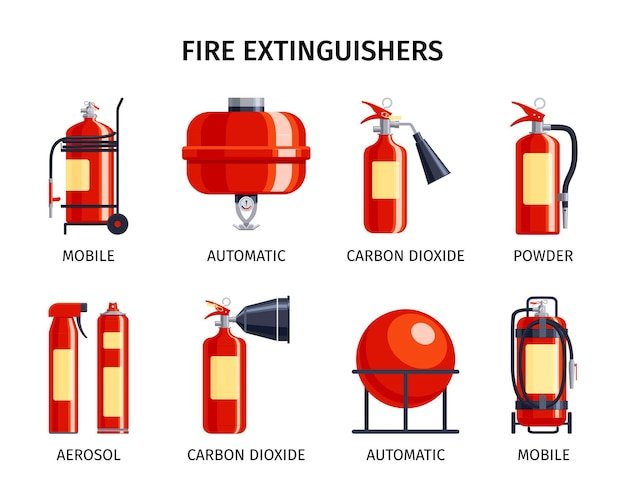 FIRE EXTINGUISHERS

MOBILE

AUTOMATIC

CARBON DIOXIDE

POWDER

AEROSOL

CARBON DIOXIDE

AUTOMATIC

MOBILE